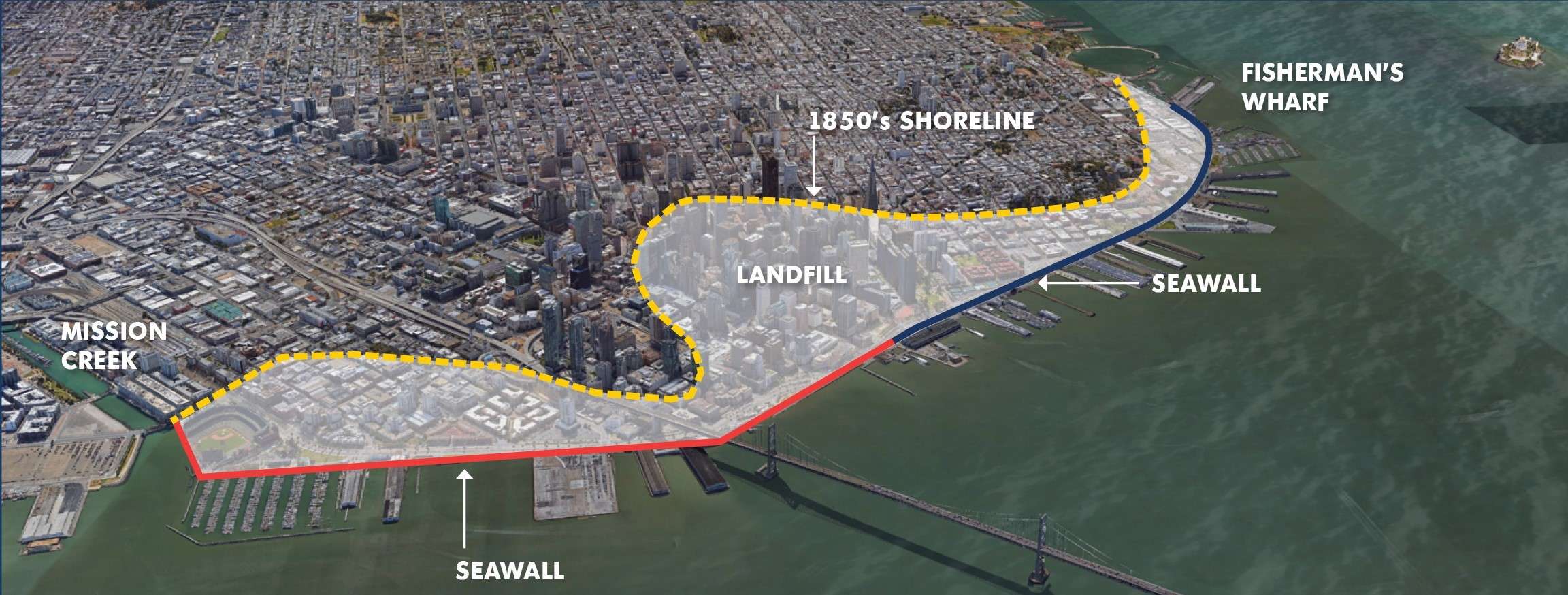 FISHERMAN'S WHARF

1850's SHORELINE

LANDFILL

SEAWALL

MISSION CREEK

SEAWALL