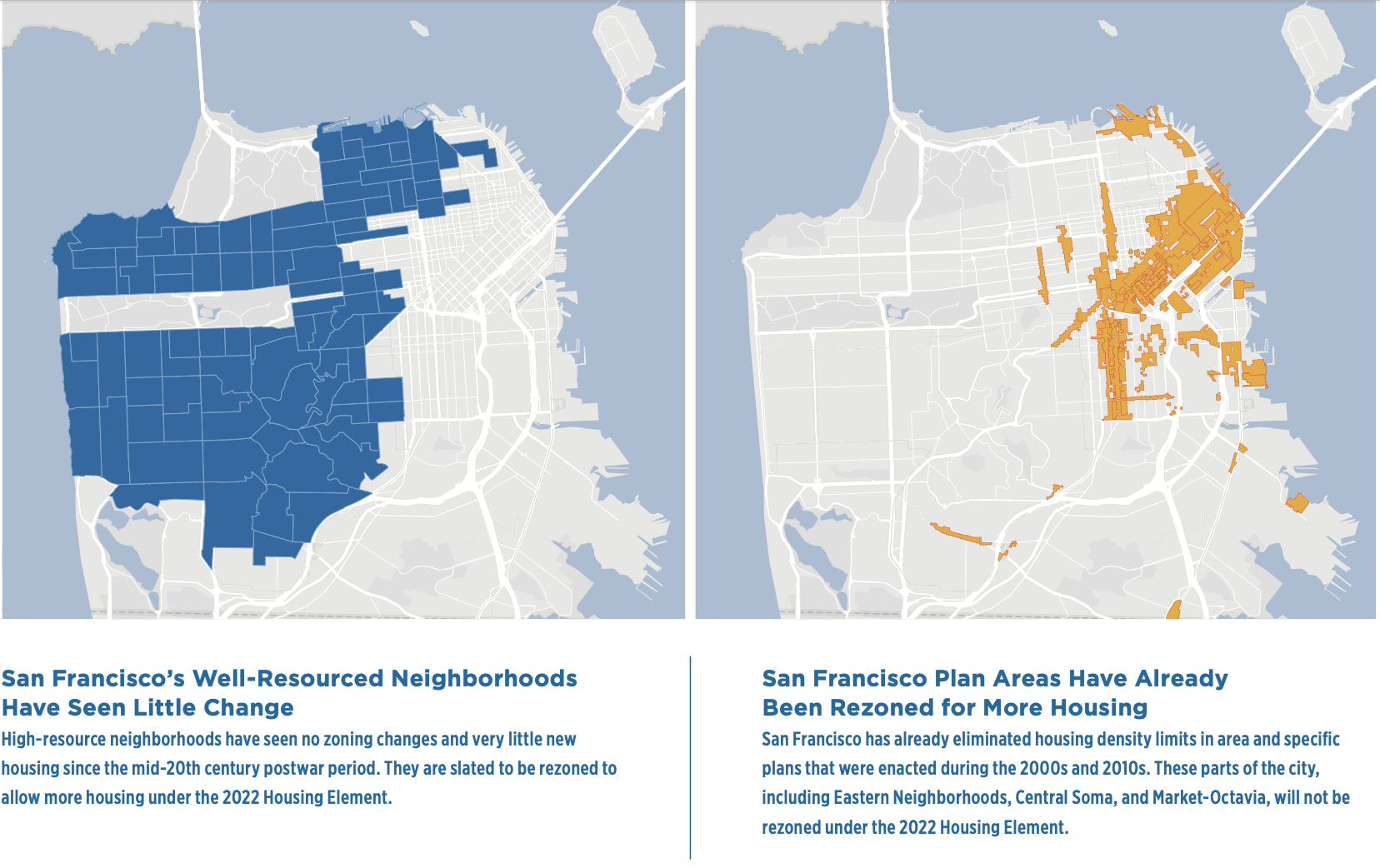 San Francisco's Well-Resourced Neighborhoods Have Seen Little Change

High-resource neighborhoods have seen no zoning changes and very little new housing since the mid-20th century postwar period. They are slated to be rezoned to allow more housing under the 2022 Housing Element.

San Francisco Plan Areas Have Already Been Rezoned for More Housing

San Francisco has already eliminated housing density limits in area and specific plans that were enacted during the 2000s and 2010s. These parts of the city, including Eastern Neighborhoods, Central Soma, and Market-Octavia, will not be rezoned under the 2022 Housing Element.